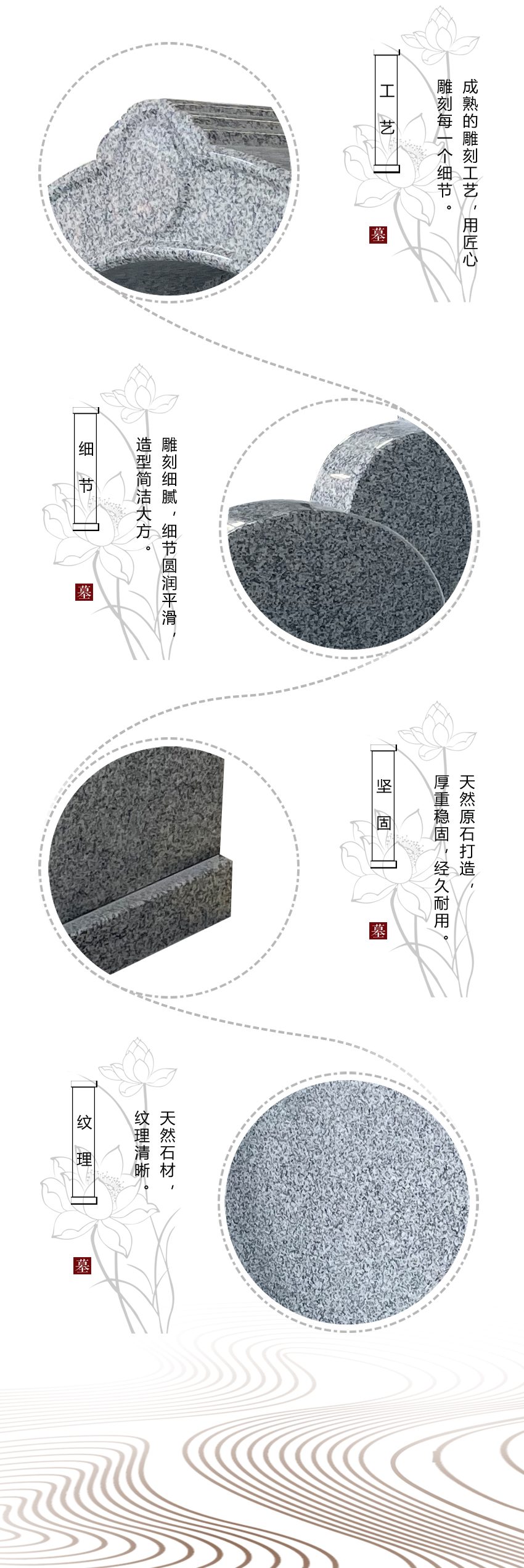 工艺

成熟的雕刻工艺，用匠心雕刻每一个细节。

墓

细节

雕刻细腻，细节圆润平滑，造型简洁大方。

墓

坚固

天然原石打造，厚重稳固，经久耐用。

墓

纹理

天然石材，纹理清晰。

墓