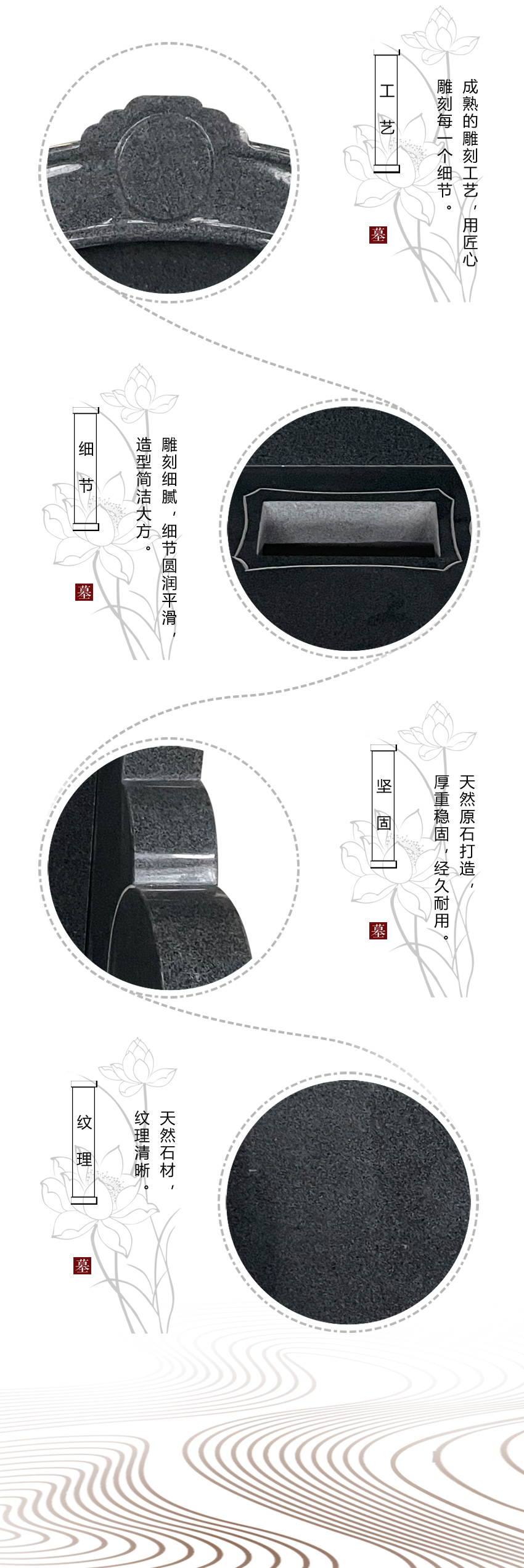 工艺

成熟的雕刻工艺，用匠心雕刻每一个细节。

墓

细节

雕刻细腻，细节圆润平滑，造型简洁大方。

墓

坚固

天然原石打造，厚重稳固，经久耐用。

墓

纹理

天然石材，纹理清晰。

墓