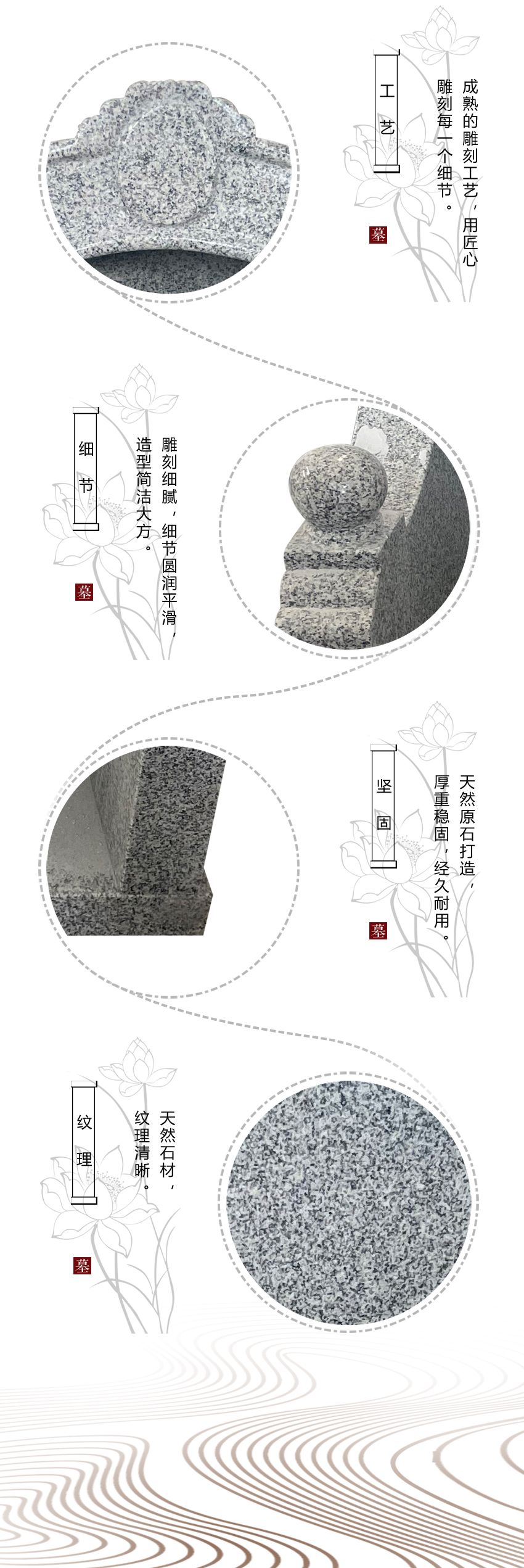 工艺

成熟的雕刻工艺，用匠心雕刻每一个细节。

墓

细节

雕刻细腻，细节圆润平滑，造型简洁大方。

墓

坚固

天然原石打造，厚重稳固，经久耐用。

墓

纹理

天然石材，纹理清晰。

墓