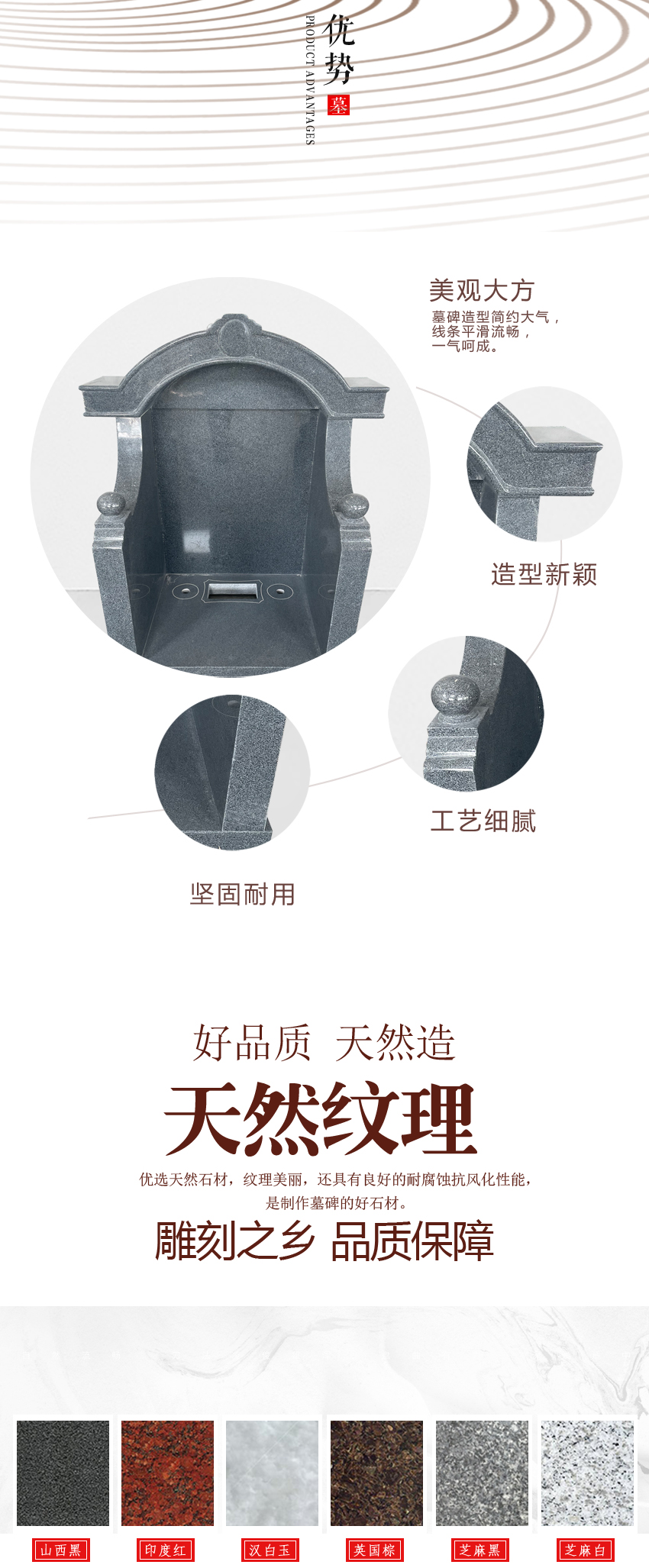 优势
墓
PRODUCT ADVANTAGES

美观大方
墓碑造型简约大气，线条平滑流畅，一气呵成。

造型新颖

工艺细腻

坚固耐用

好品质 天然造
天然纹理
优选天然石材，纹理美丽，还具有良好的耐腐蚀抗风化性能，是制作墓碑的好石材。
雕刻之乡 品质保障

山西黑
印度红
汉白玉
英国棕
芝麻黑
芝麻白