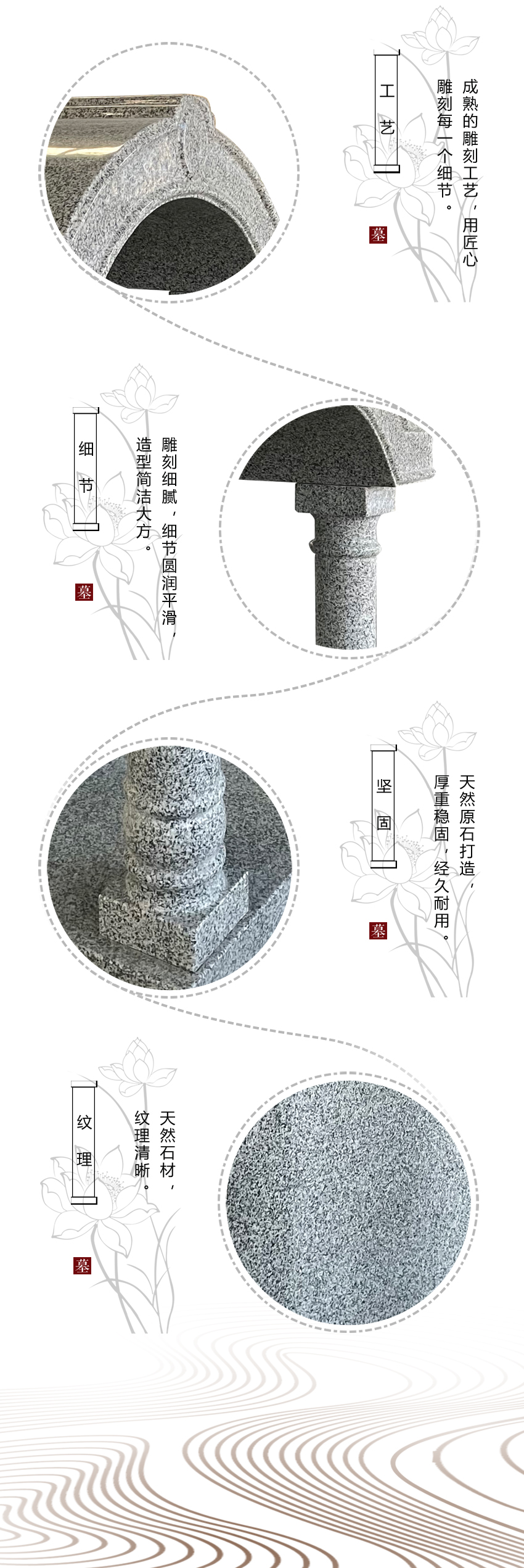 工艺

成熟的雕刻工艺，用匠心雕刻每一个细节。

墓

细节

雕刻细腻，细节圆润平滑，造型简洁大方。

墓

坚固

天然原石打造，厚重稳固，经久耐用。

墓

纹理

天然石材，纹理清晰。

墓