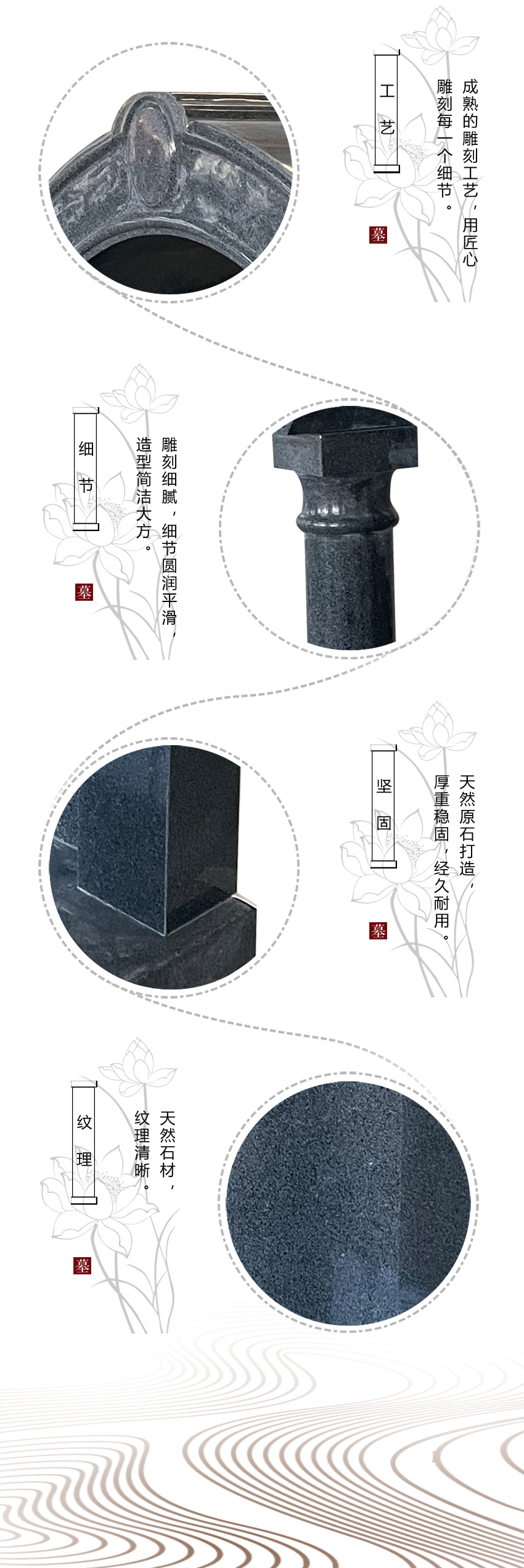 工艺

成熟的雕刻工艺，用匠心雕刻每一个细节。

墓

细节

雕刻细腻，细节圆润平滑，造型简洁大方。

墓

坚固

天然原石打造，厚重稳固，经久耐用。

墓

纹理

天然石材，纹理清晰。

墓