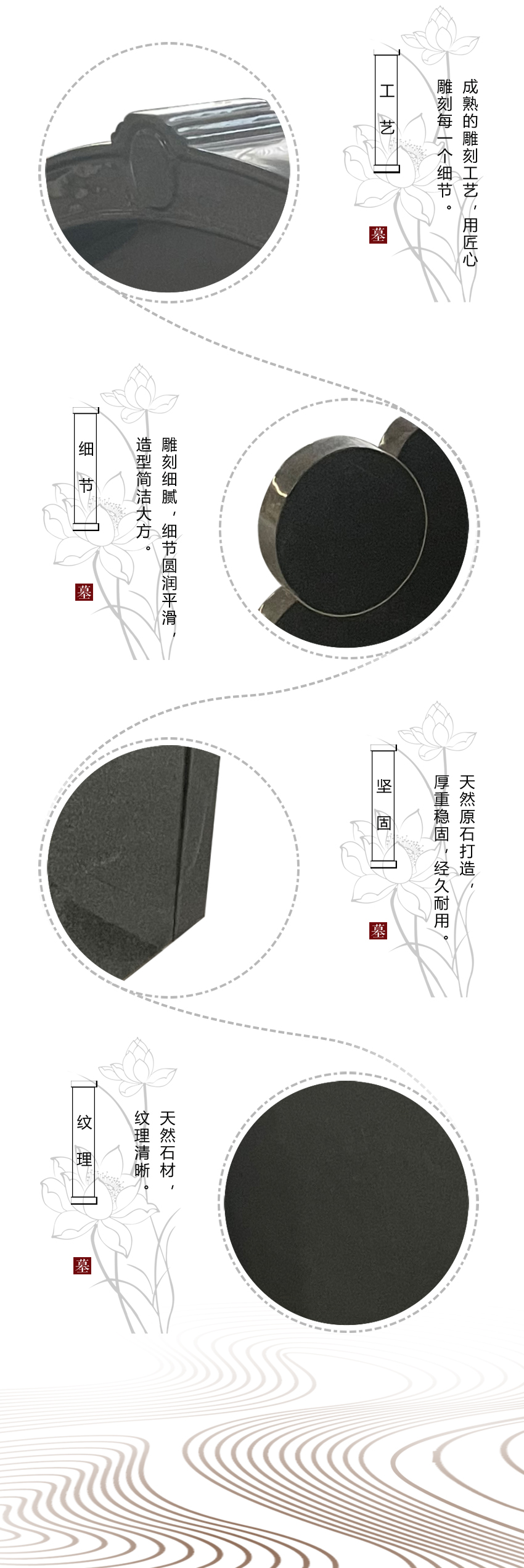 工艺

成熟的雕刻工艺，用匠心雕刻每一个细节。

墓

细节

雕刻细腻，细节圆润平滑，造型简洁大方。

墓

坚固

天然原石打造，厚重稳固，经久耐用。

墓

纹理

天然石材，纹理清晰。

墓