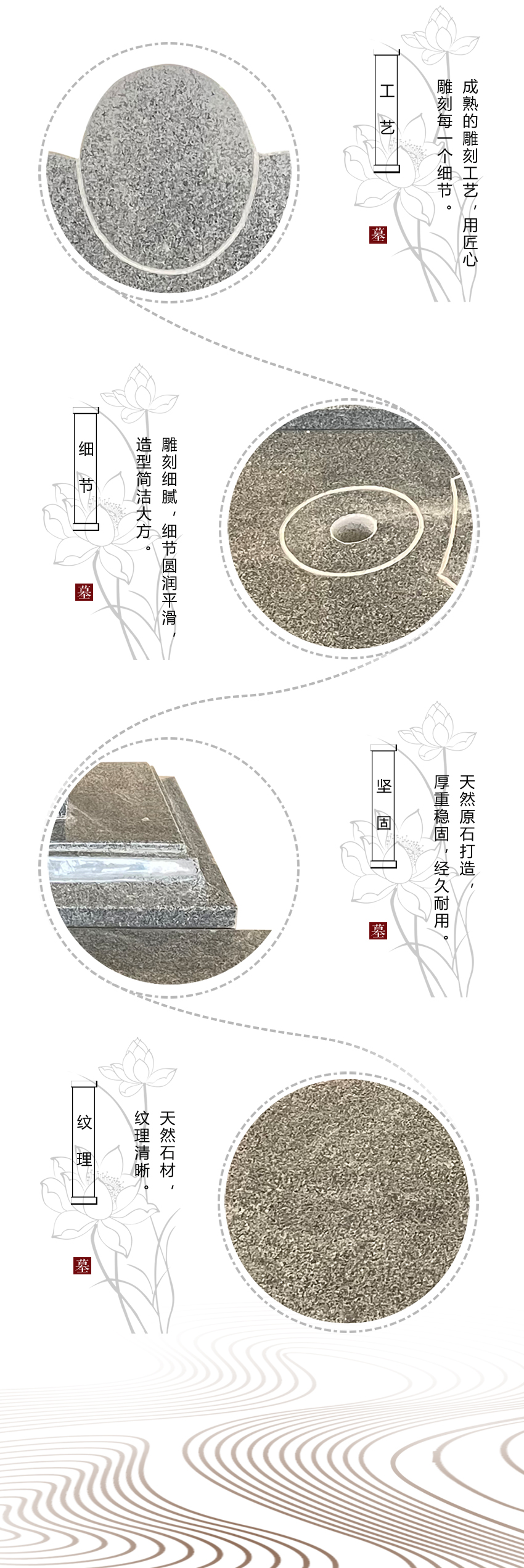 工艺

成熟的雕刻工艺，用匠心雕刻每一个细节。

墓

细节

雕刻细腻，细节圆润平滑，造型简洁大方。

墓

坚固

天然原石打造，厚重稳固，经久耐用。

墓

纹理

天然石材，纹理清晰。

墓