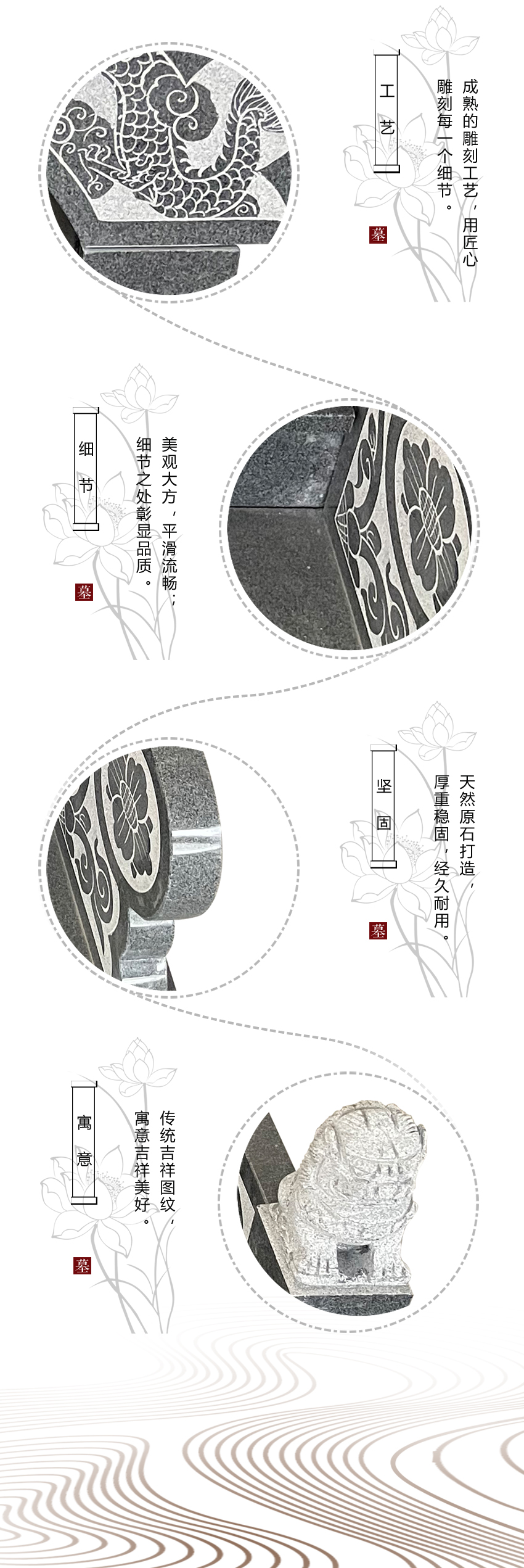 工艺

成熟的雕刻工艺，用匠心雕刻每一个细节。

墓

细节

美观大方，平滑流畅；细节之处彰显品质。

墓

坚固

天然原石打造，厚重稳固，经久耐用。

墓

寓意

传统吉祥图纹，寓意吉祥美好。

墓